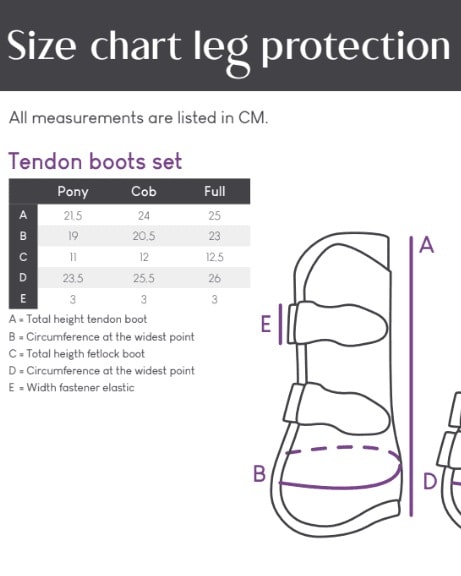 Size chart leg protection

All measurements are listed in CM.

Tendon boots set

| | Pony | Cob | Full |
|---|---|---|---|
| A | 21,5 | 24 | 25 |
| B | 19 | 20,5 | 23 |
| C | 11 | 12 | 12,5 |
| D | 23,5 | 25,5 | 26 |
| E | 3 | 3 | 3 |

A = Total height tendon boot
B = Circumference at the widest point
C = Total heigth fetlock boot
D = Circumference at the widest point
E = Width fastener elastic

A
E
B
D