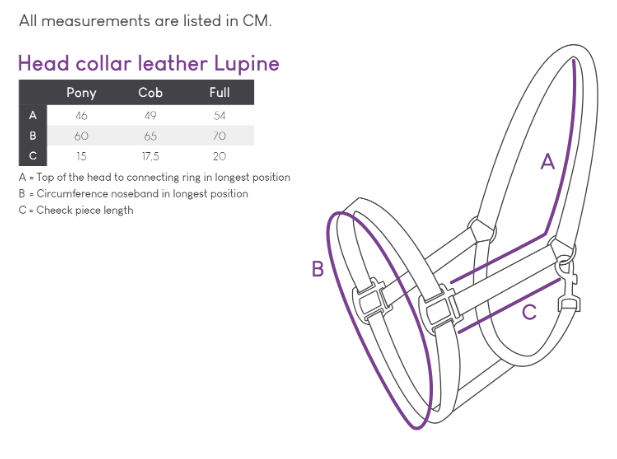 All measurements are listed in CM.

Head collar leather Lupine

| | Pony | Cob | Full |
|---|---|---|---|
| A | 46 | 49 | 54 |
| B | 60 | 65 | 70 |
| C | 15 | 17,5 | 20 |

A = Top of the head to connecting ring in longest position
B = Circumference noseband in longest position
C = Cheeck piece length

A

B

C